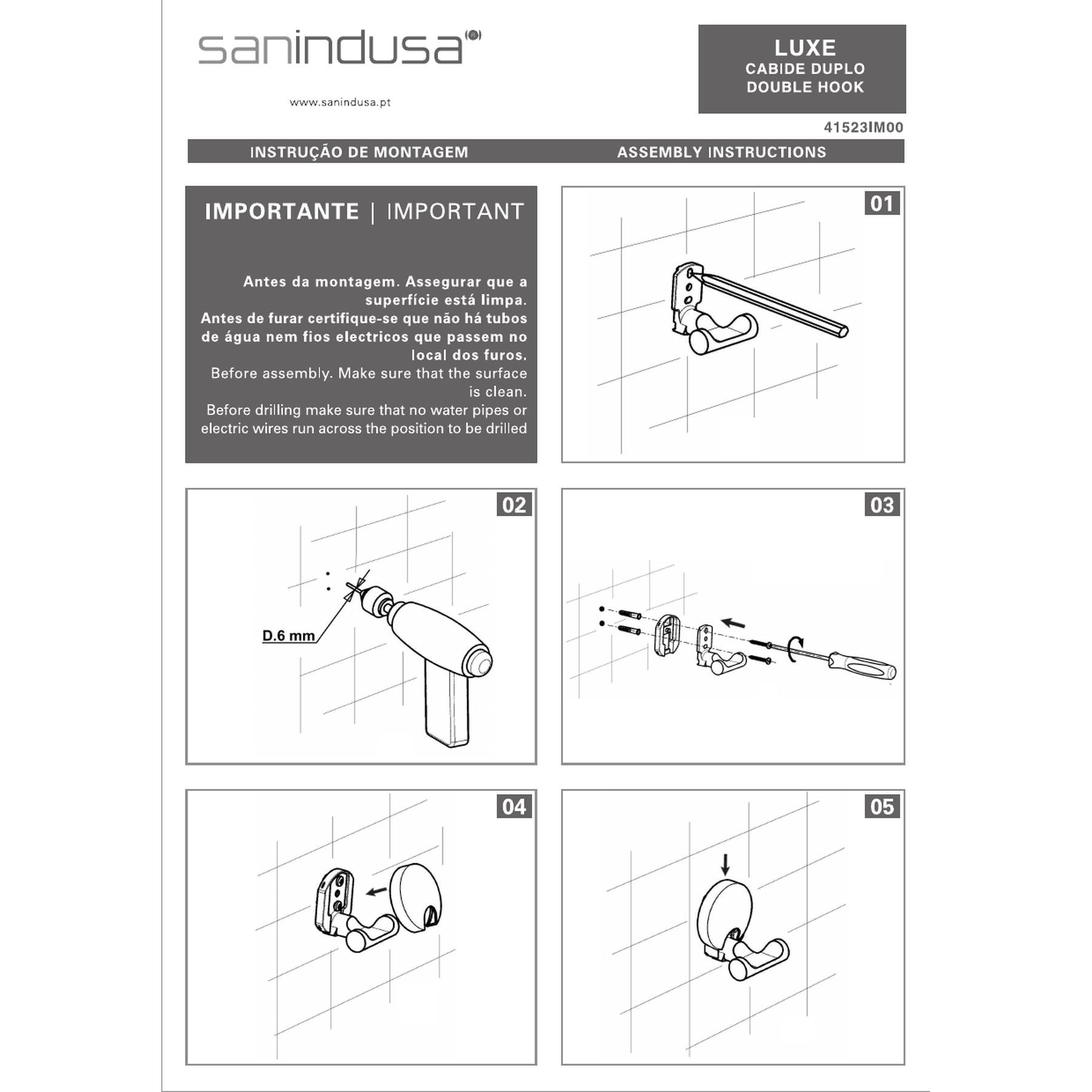 sanindusa®

www.sanindusa.pt

LUXE
CABIDE DUPLO
DOUBLE HOOK

41523IM00

INSTRUÇÃO DE MONTAGEM ASSEMBLY INSTRUCTIONS

IMPORTANTE | IMPORTANT

Antes da montagem. Assegurar que a superfície está limpa.
Antes de furar certifique-se que não há tubos de água nem fios electricos que passem no local dos furos.
Before assembly. Make sure that the surface is clean.
Before drilling make sure that no water pipes or electric wires run across the position to be drilled

01

02

D.6 mm

03

04

05