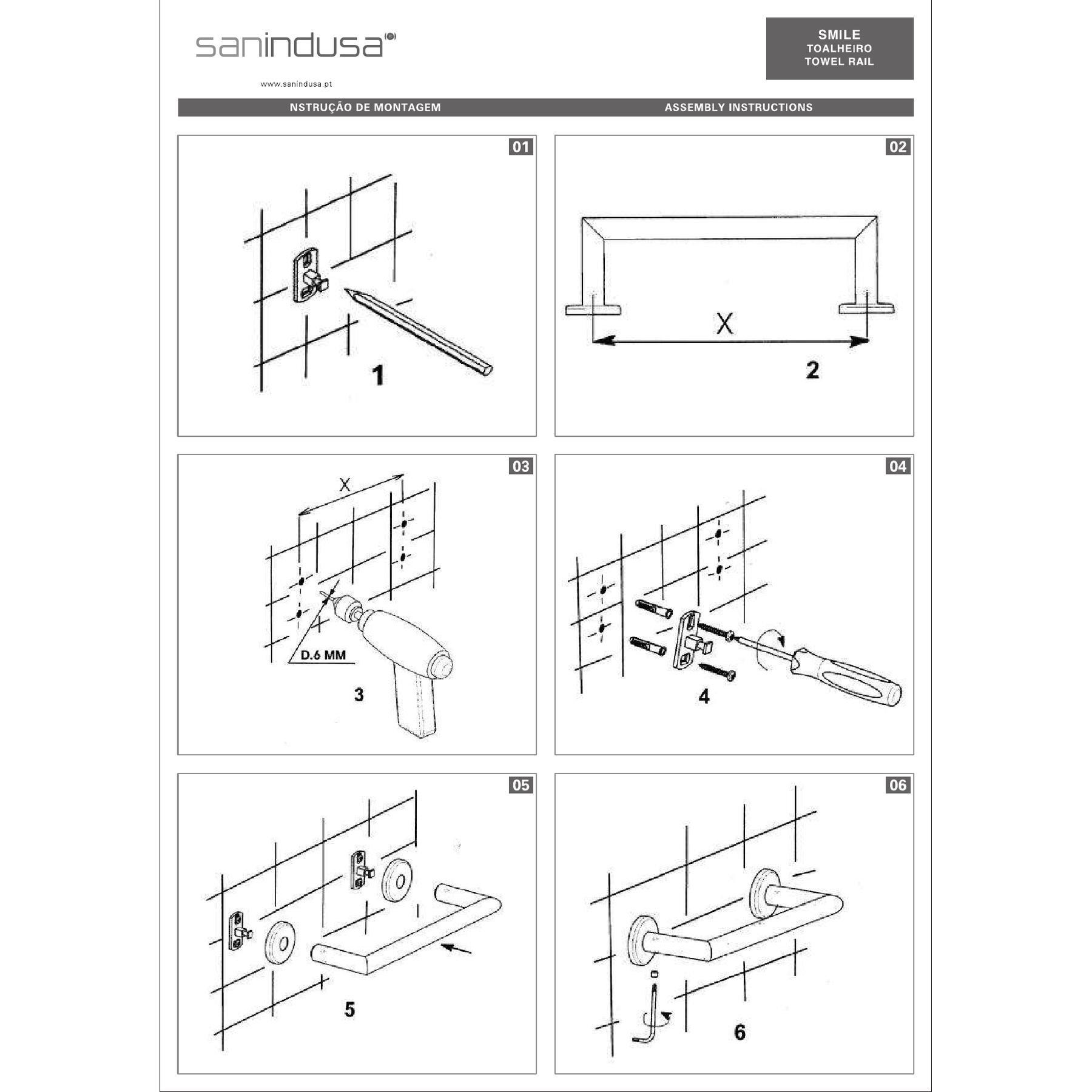 sanindusa

www.sanindusa.pt

SMILE
TOALHEIRO
TOWEL RAIL

NSTRUÇÃO DE MONTAGEM

ASSEMBLY INSTRUCTIONS

01

1

02

X

2

03

X

D.6 MM

3

04

4

05

5

06

6