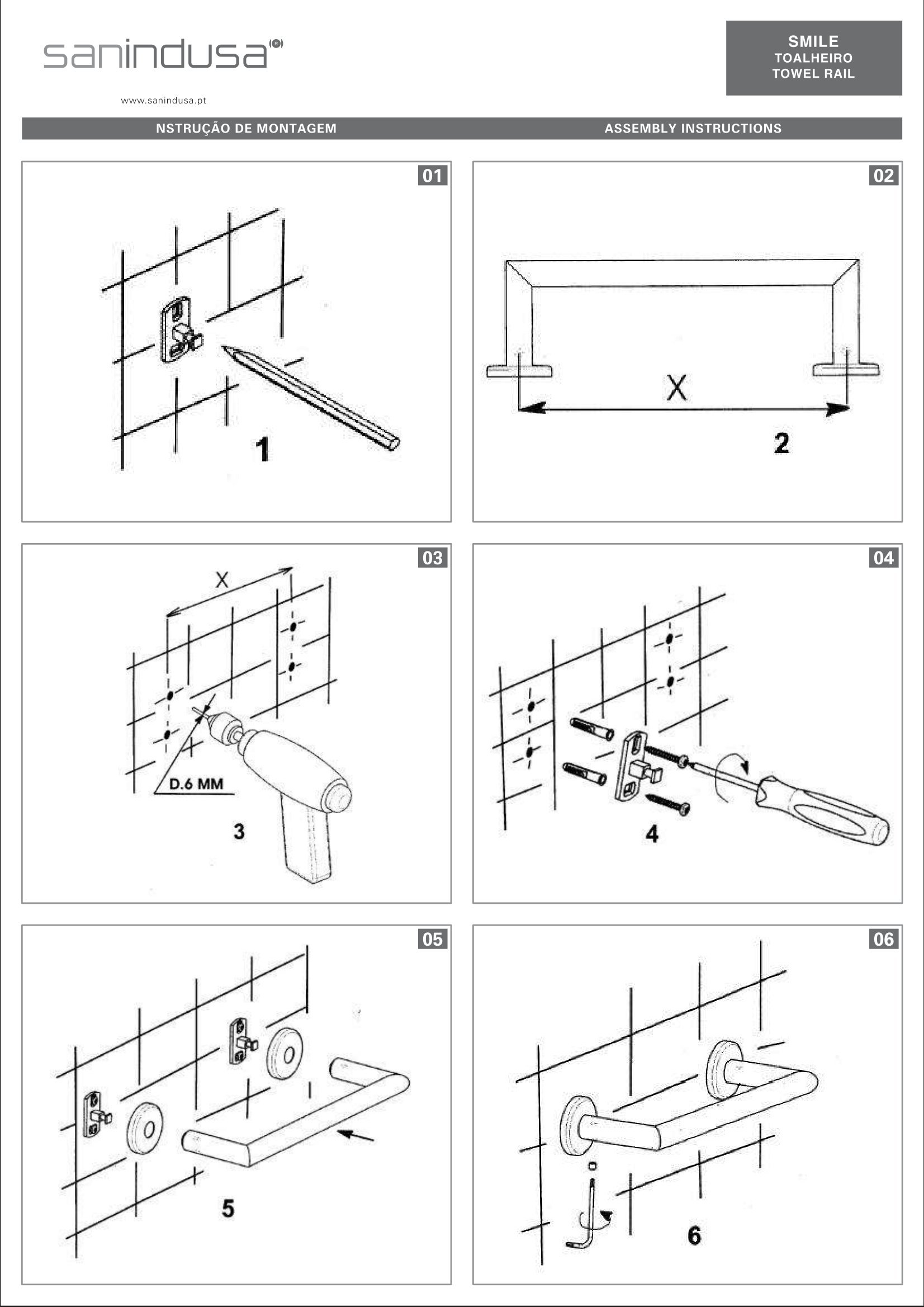 sanindusa®

www.sanindusa.pt

SMILE
TOALHEIRO
TOWEL RAIL

NSTRUÇÃO DE MONTAGEM

ASSEMBLY INSTRUCTIONS

01

1

02

X

2

03

X

D.6 MM

3

04

4

05

5

06

6